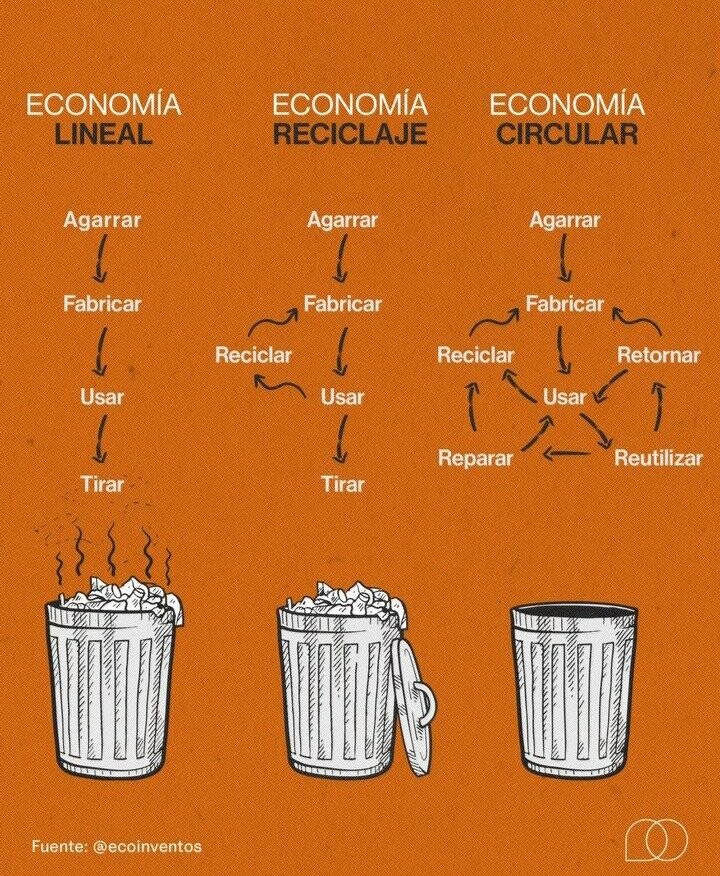 ECONOMÍA
LINEAL

Agarrar
Fabricar
Usar
Tirar

ECONOMÍA
RECICLAJE

Agarrar
Fabricar
Reciclar
Usar
Tirar

ECONOMÍA
CIRCULAR

Agarrar
Fabricar
Reciclar
Retornar
Usar
Reparar
Reutilizar

Fuente: @ecoinventos